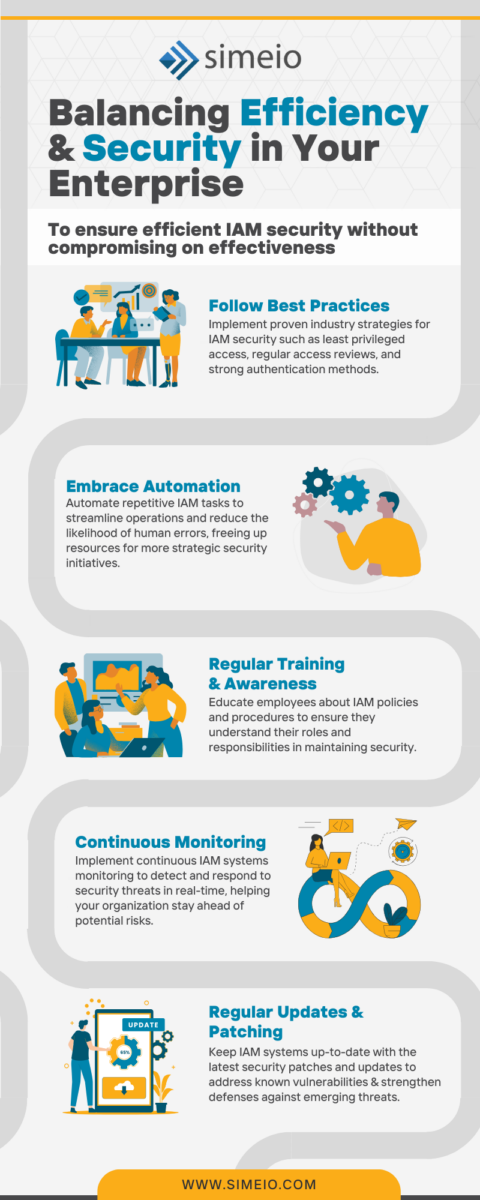 simeio

Balancing Efficiency & Security in Your Enterprise

To ensure efficient IAM security without compromising on effectiveness

Follow Best Practices
Implement proven industry strategies for IAM security such as least privileged access, regular access reviews, and strong authentication methods.

Embrace Automation
Automate repetitive IAM tasks to streamline operations and reduce the likelihood of human errors, freeing up resources for more strategic security initiatives.

Regular Training & Awareness
Educate employees about IAM policies and procedures to ensure they understand their roles and responsibilities in maintaining security.

Continuous Monitoring
Implement continuous IAM systems monitoring to detect and respond to security threats in real-time, helping your organization stay ahead of potential risks.

UPDATE
65%

Regular Updates & Patching
Keep IAM systems up-to-date with the latest security patches and updates to address known vulnerabilities & strengthen defenses against emerging threats.

WWW.SIMEIO.COM