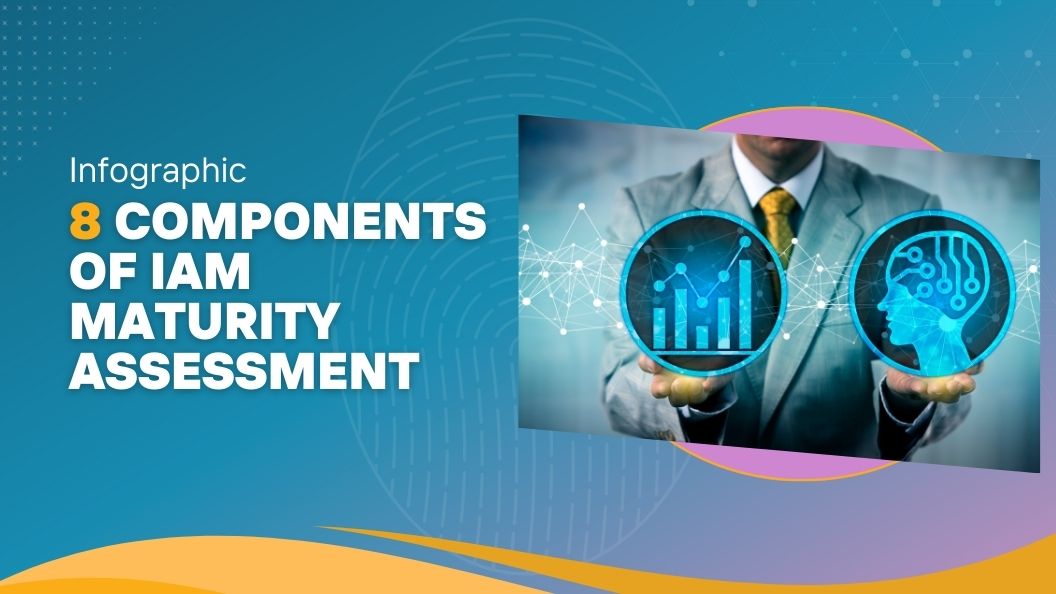 Infographic
8 COMPONENTS OF IAM MATURITY ASSESSMENT