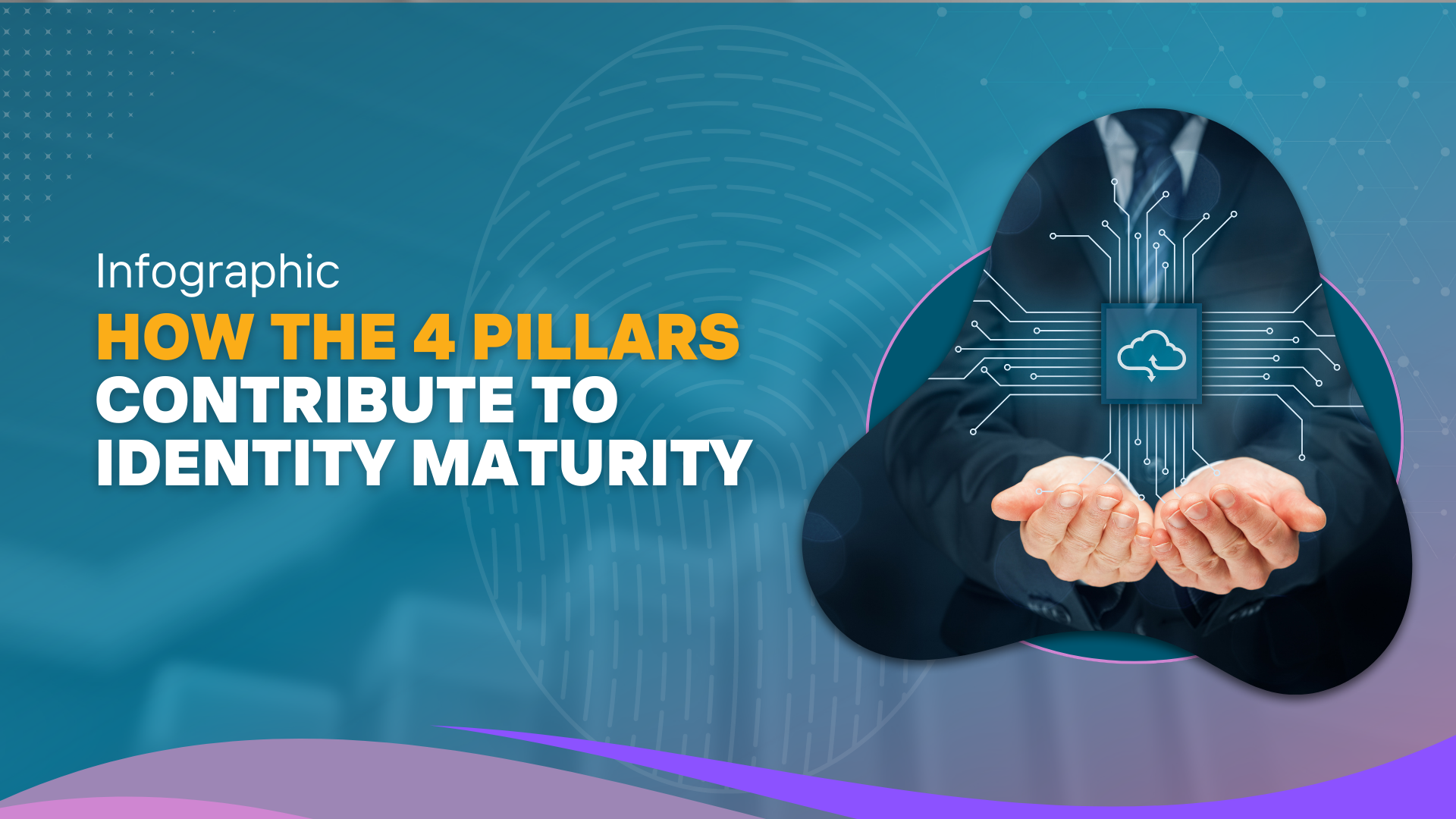 Infographic

HOW THE 4 PILLARS CONTRIBUTE TO IDENTITY MATURITY