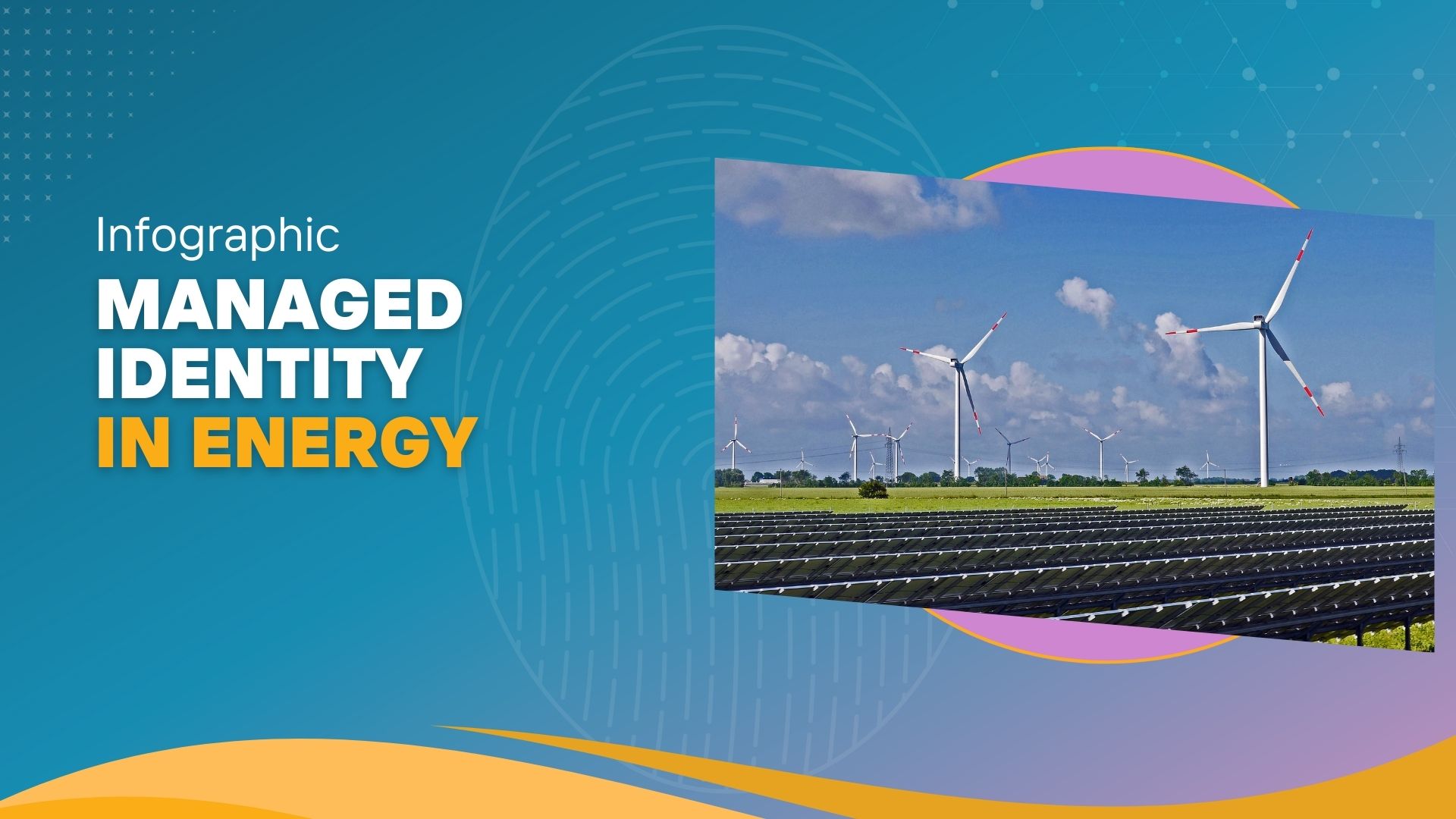 Infographic

MANAGED IDENTITY IN ENERGY