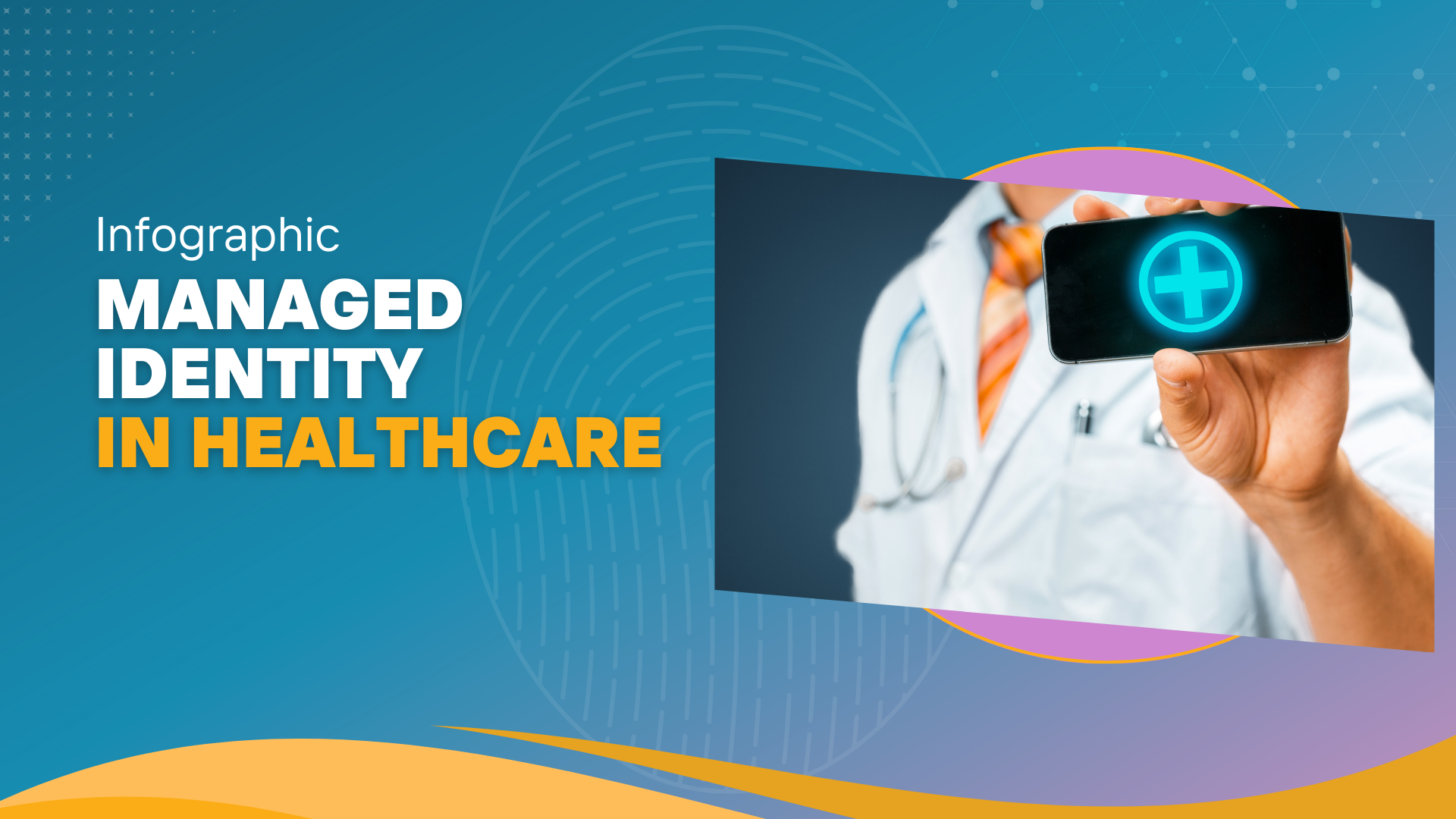 Infographic
MANAGED IDENTITY IN HEALTHCARE